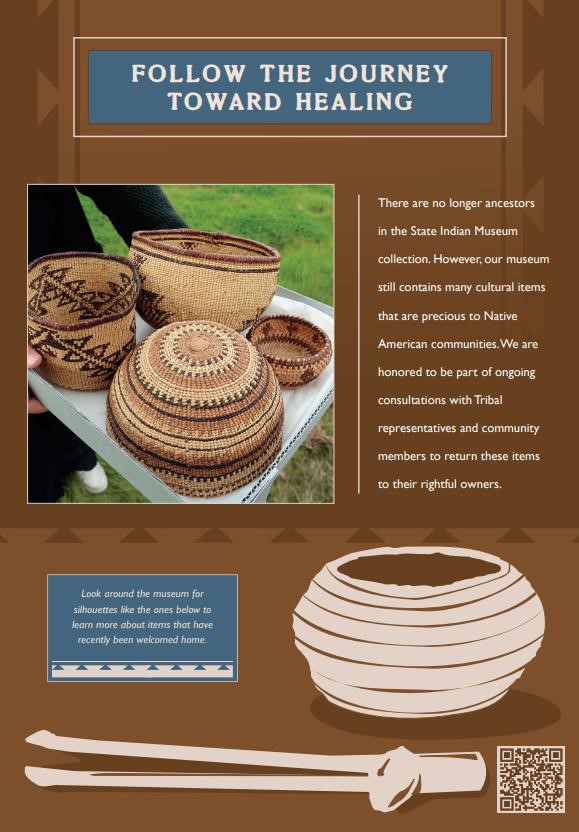 FOLLOW THE JOURNEY TOWARD HEALING

There are no longer ancestors in the State Indian Museum collection. However, our museum still contains many cultural items that are precious to Native American communities. We are honored to be part of ongoing consultations with Tribal representatives and community members to return these items to their rightful owners.

Look around the museum for silhouettes like the ones below to learn more about items that have recently been welcomed home.